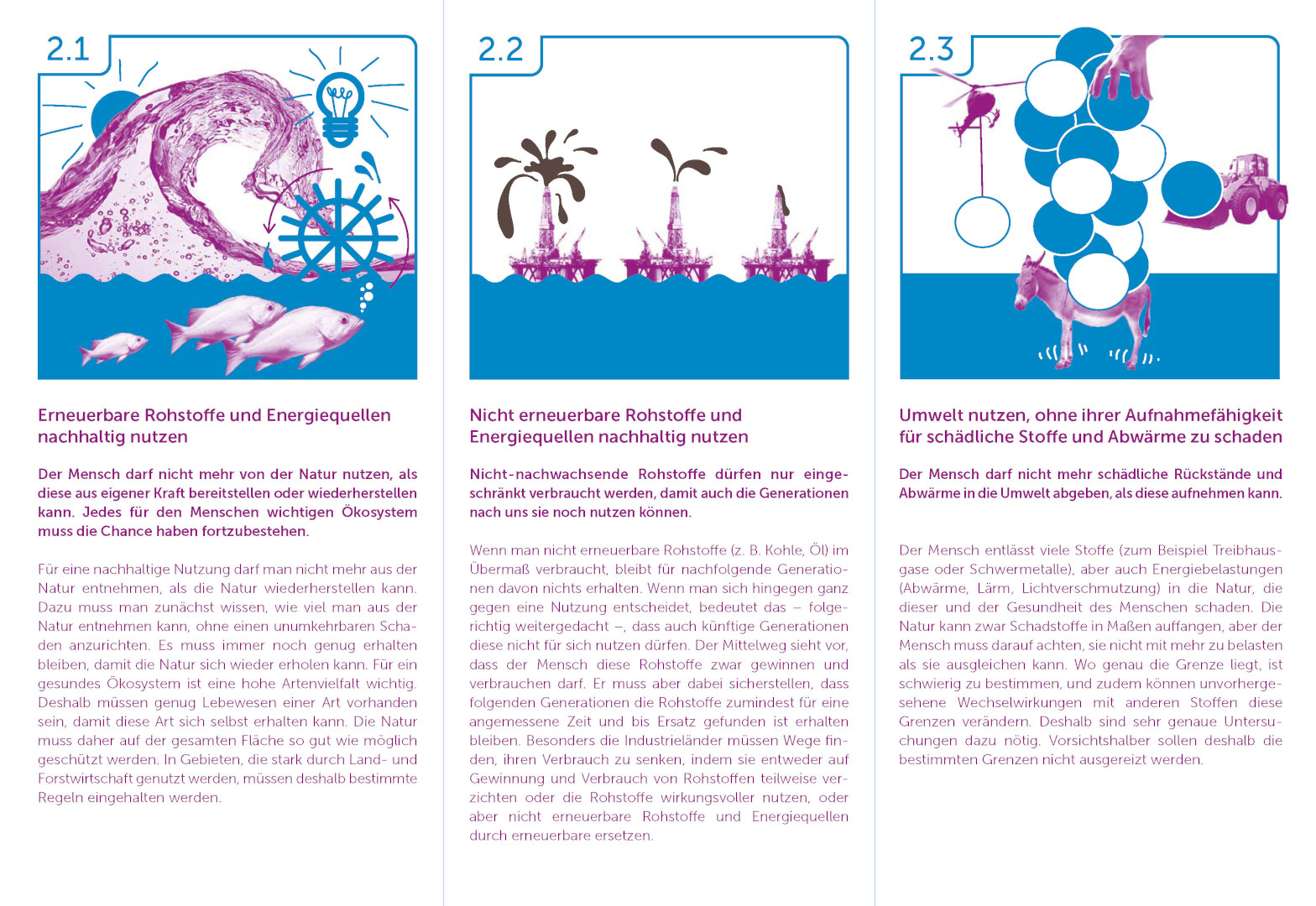 2.1

Erneuerbare Rohstoffe und Energiequellen nachhaltig nutzen

Der Mensch darf nicht mehr von der Natur nutzen, als diese aus eigener Kraft bereitstellen oder wiederherstellen kann. Jedes für den Menschen wichtigen Ökosystem muss die Chance haben fortzubestehen.

Für eine nachhaltige Nutzung darf man nicht mehr aus der Natur entnehmen, als die Natur wiederherstellen kann. Dazu muss man zunächst wissen, wie viel man aus der Natur entnehmen kann, ohne einen unumkehrbaren Schaden anzurichten. Es muss immer noch genug erhalten bleiben, damit die Natur sich wieder erholen kann. Für ein gesundes Ökosystem ist eine hohe Artenvielfalt wichtig. Deshalb müssen genug Lebewesen einer Art vorhanden sein, damit diese Art sich selbst erhalten kann. Die Natur muss daher auf der gesamten Fläche so gut wie möglich geschützt werden. In Gebieten, die stark durch Land- und Forstwirtschaft genutzt werden, müssen deshalb bestimmte Regeln eingehalten werden.

2.2

Nicht erneuerbare Rohstoffe und Energiequellen nachhaltig nutzen

Nicht-nachwachsende Rohstoffe dürfen nur eingeschränkt verbraucht werden, damit auch die Generationen nach uns sie noch nutzen können.

Wenn man nicht erneuerbare Rohstoffe (z. B. Kohle, Öl) im Übermaß verbraucht, bleibt für nachfolgende Generationen davon nichts erhalten. Wenn man sich hingegen ganz gegen eine Nutzung entscheidet, bedeutet das – folgerichtig weitergedacht –, dass auch künftige Generationen diese nicht für sich nutzen dürfen. Der Mittelweg sieht vor, dass der Mensch diese Rohstoffe zwar gewinnen und verbrauchen darf. Er muss aber dabei sicherstellen, dass folgenden Generationen die Rohstoffe zumindest für eine angemessene Zeit und bis Ersatz gefunden ist erhalten bleiben. Besonders die Industrieländer müssen Wege finden, ihren Verbrauch zu senken, indem sie entweder auf Gewinnung und Verbrauch von Rohstoffen teilweise verzichten oder die Rohstoffe wirkungsvoller nutzen, oder aber nicht erneuerbare Rohstoffe und Energiequellen durch erneuerbare ersetzen.

2.3

Umwelt nutzen, ohne ihrer Aufnahmefähigkeit für schädliche Stoffe und Abwärme zu schaden

Der Mensch darf nicht mehr schädliche Rückstände und Abwärme in die Umwelt abgeben, als diese aufnehmen kann.

Der Mensch entlässt viele Stoffe (zum Beispiel Treibhausgase oder Schwermetalle), aber auch Energiebelastungen (Abwärme, Lärm, Lichtverschmutzung) in die Natur, die dieser und der Gesundheit des Menschen schaden. Die Natur kann zwar Schadstoffe in Maßen auffangen, aber der Mensch muss darauf achten, sie nicht mit mehr zu belasten als sie ausgleichen kann. Wo genau die Grenze liegt, ist schwierig zu bestimmen, und zudem können unvorhergesehene Wechselwirkungen mit anderen Stoffen diese Grenzen verändern. Deshalb sind sehr genaue Untersuchungen dazu nötig. Vorsichtshalber sollen deshalb die bestimmten Grenzen nicht ausgereizt werden.