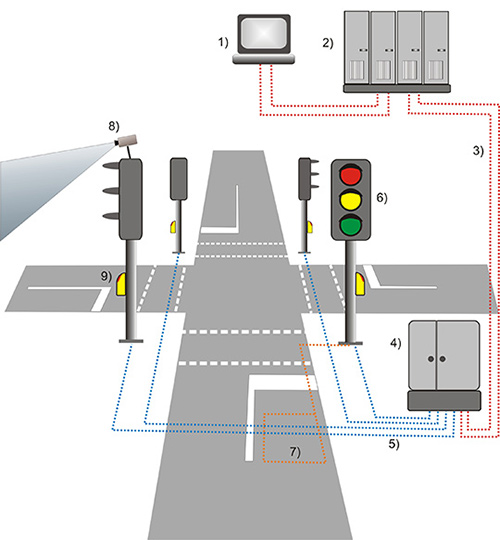 1)

2)

8)

3)

6)

9)

4)

5)

7)